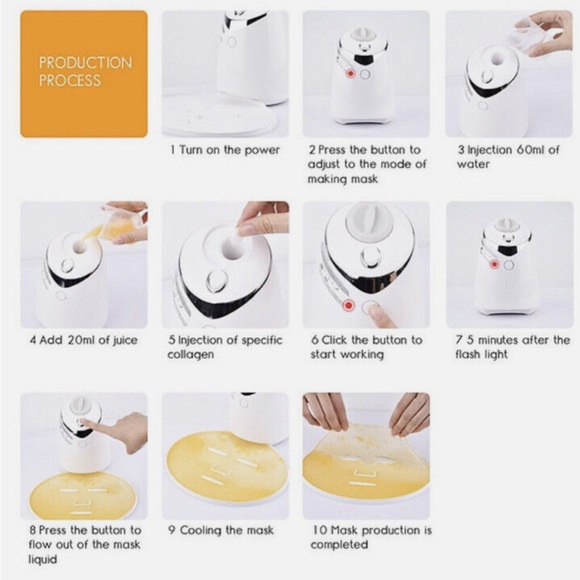 PRODUCTION PROCESS

1 Turn on the power

2 Press the button to adjust to the mode of making mask

3 Injection 60ml of water

4 Add 20ml of juice

5 Injection of specific collagen

6 Click the button to start working

7 5 minutes after the flash light

8 Press the button to flow out of the mask liquid

9 Cooling the mask

10 Mask production is completed